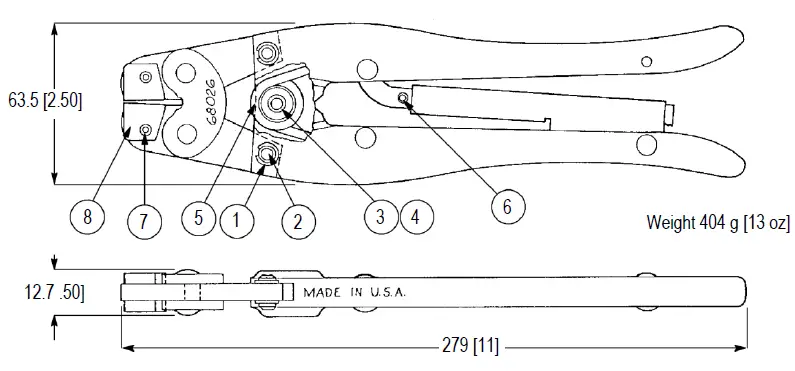 63.5 [2.50]

68026

8
7
5
1
2
3
4
6

Weight 404 g [13 oz]

12.7 .50]

MADE IN U.S.A.

279 [11]