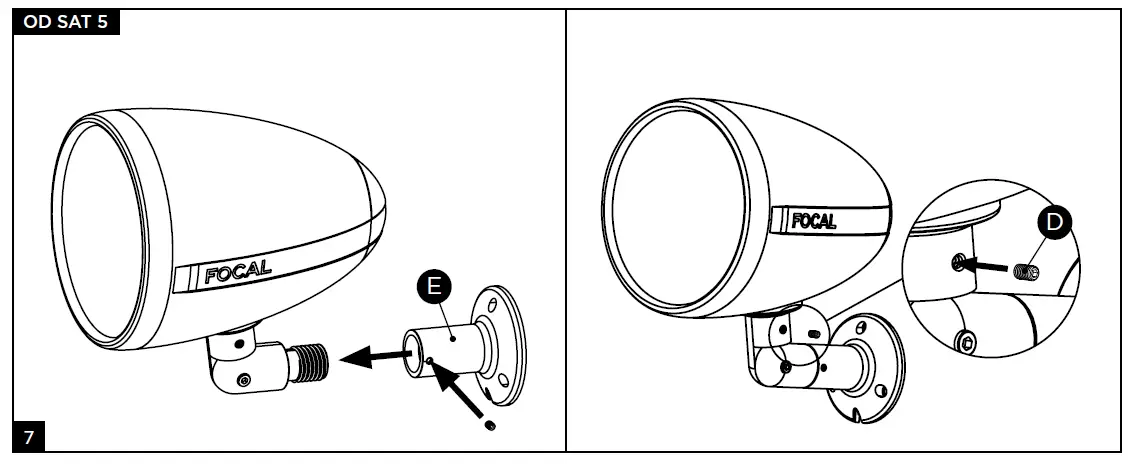 OD SAT 5

FOCAL

E

7

FOCAL

D