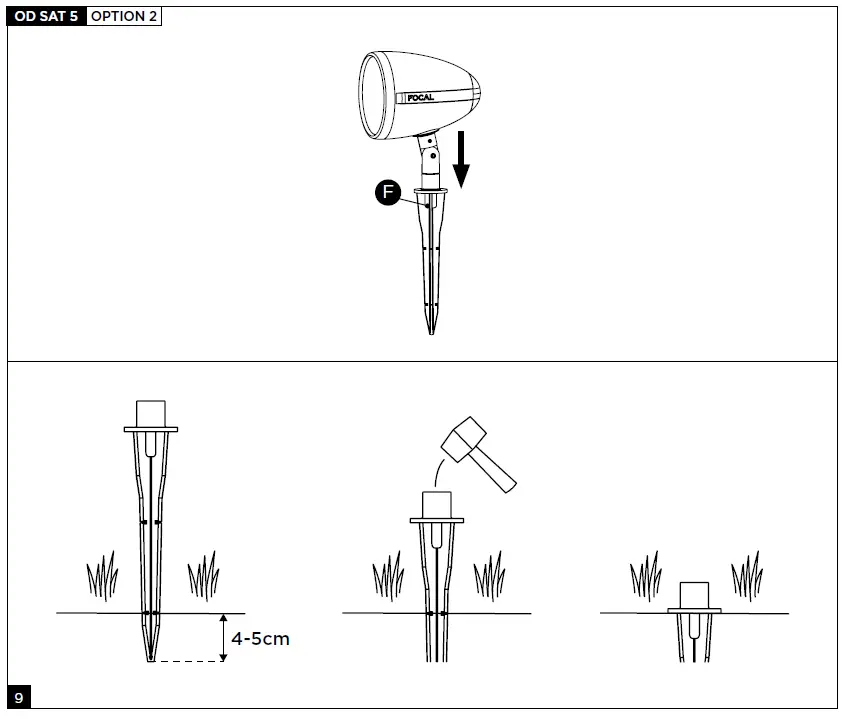 OD SAT 5 OPTION 2

FOCAL

F

4-5cm

9