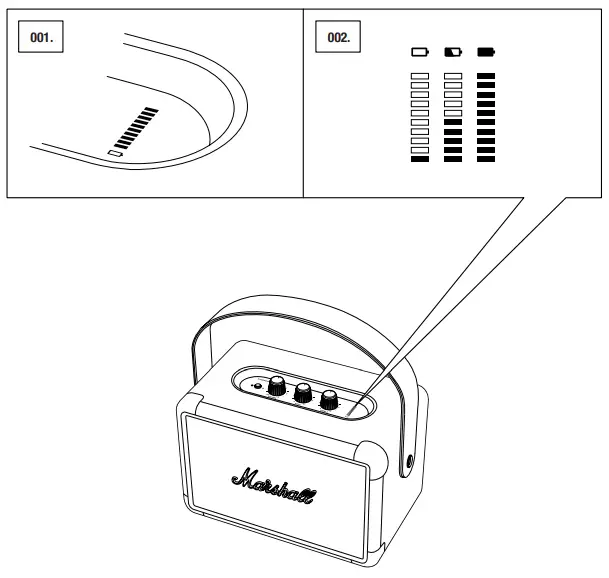 001.

002.

Marshall