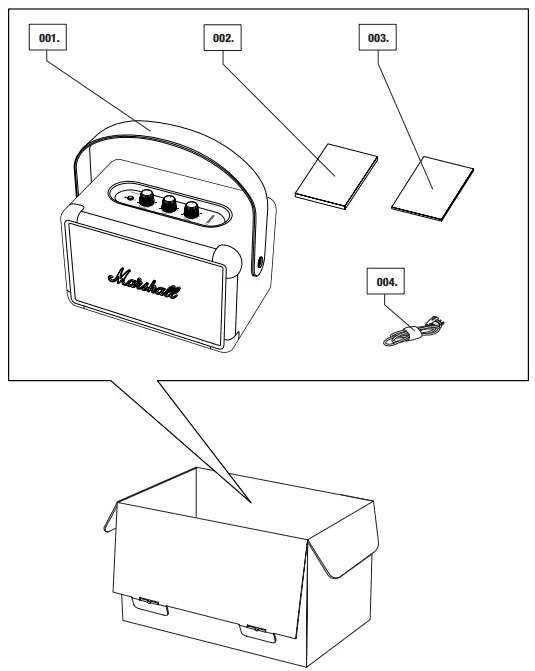 001.

002.

003.

Marshall

004.