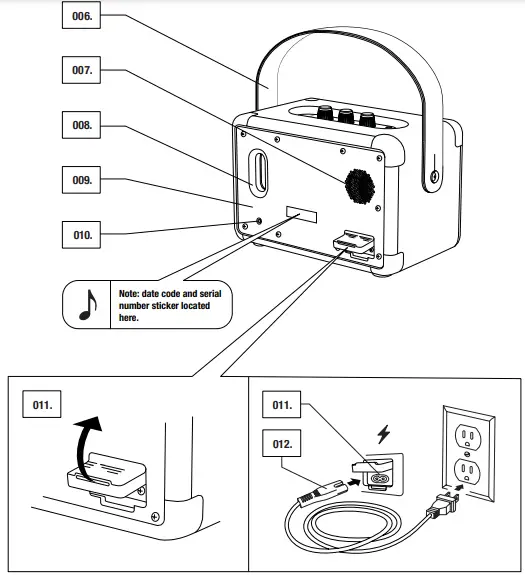 006.

007.

008.

009.

010.

Note: date code and serial number sticker located here.

011.

011.

012.