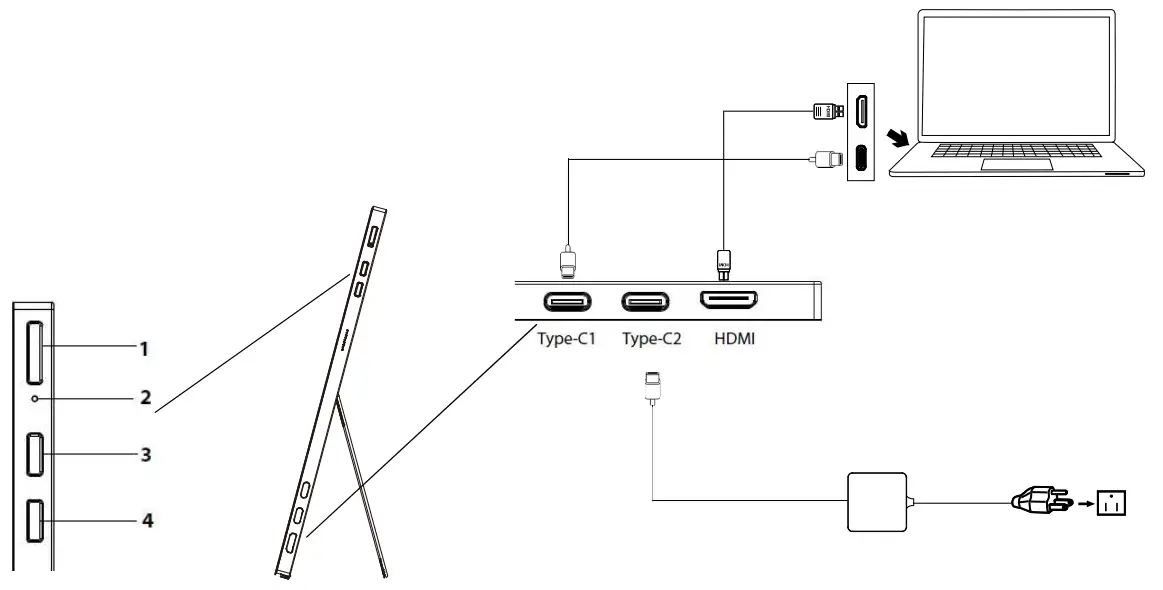 1
2
3
4
Type-C1
Type-C2
HDMI