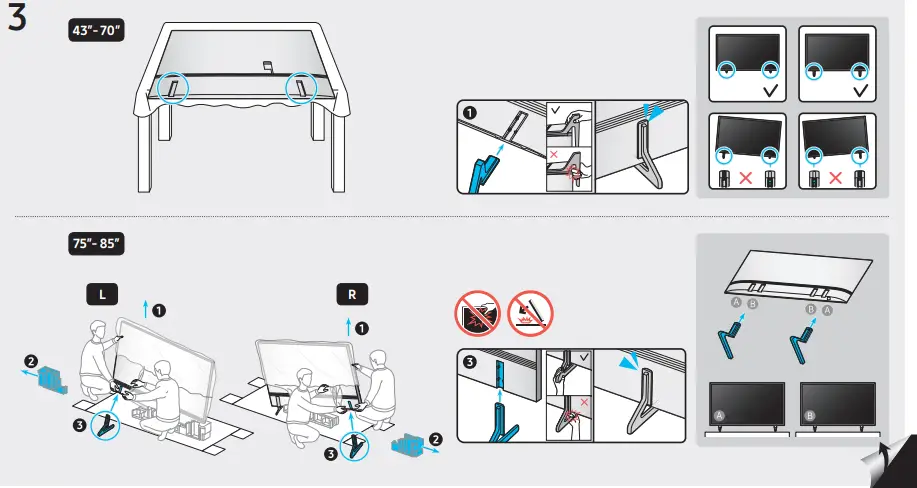 3

43"- 70"

1

75"- 85"

L

1

2

3

R

1

2

3

3

A B

B A

A

B