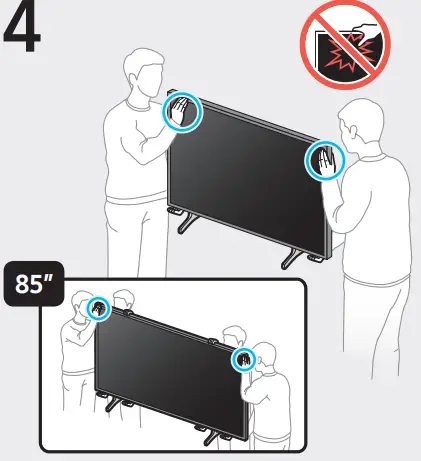 4

85"