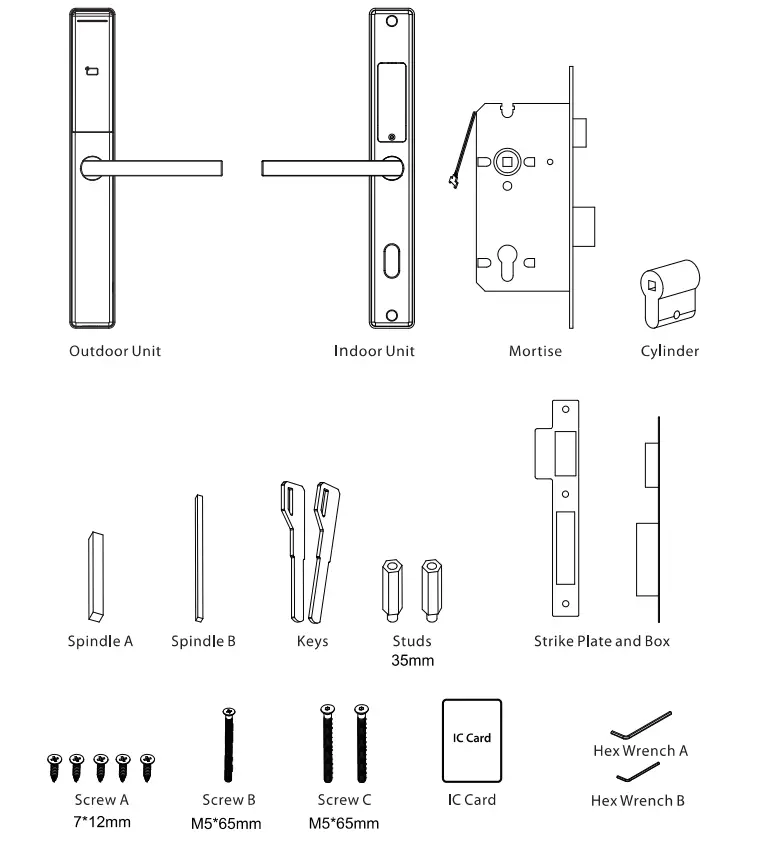 Outdoor Unit

Indoor Unit

Mortise

Cylinder

Spindle A

Spindle B

Keys

Studs
35mm

Strike Plate and Box

Screw A
7*12mm

Screw B
M5*65mm

Screw C
M5*65mm

IC Card

IC Card

Hex Wrench A

Hex Wrench B