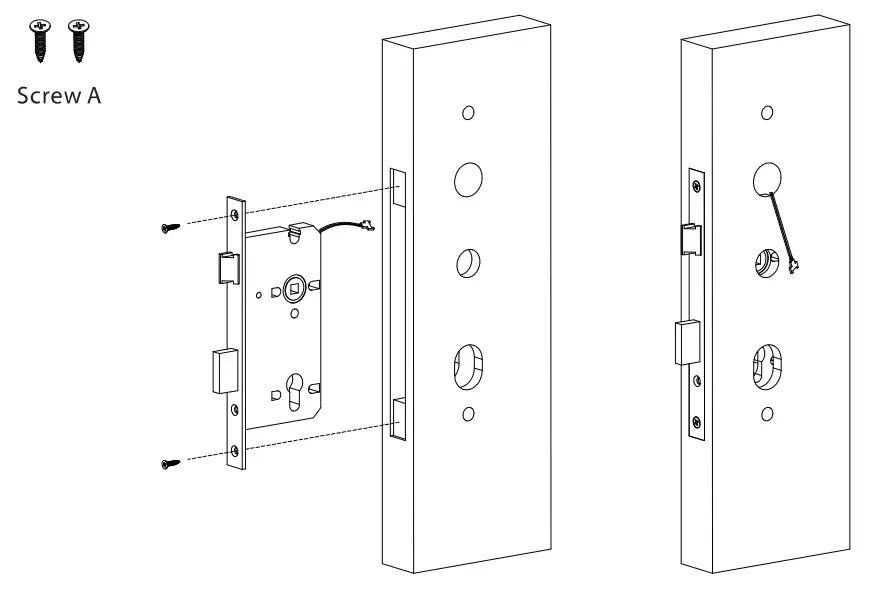 Screw A