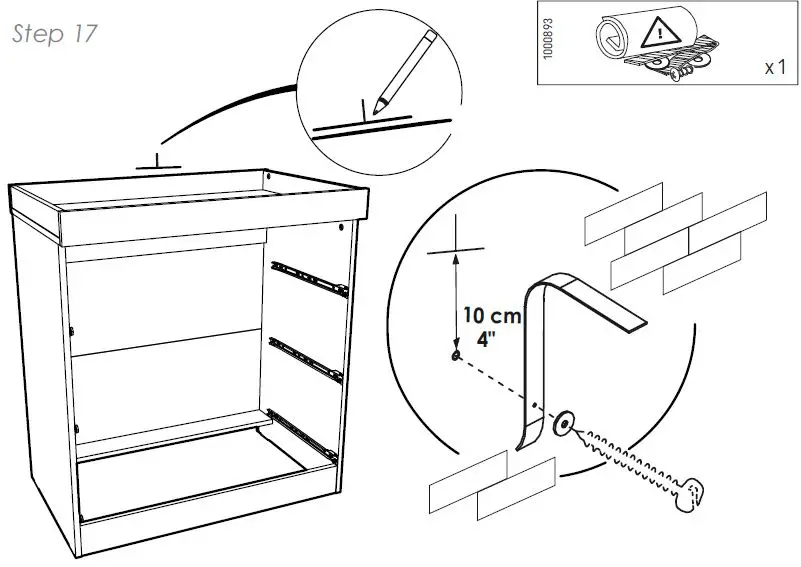 Step 17

1000893

x1

10 cm
4"