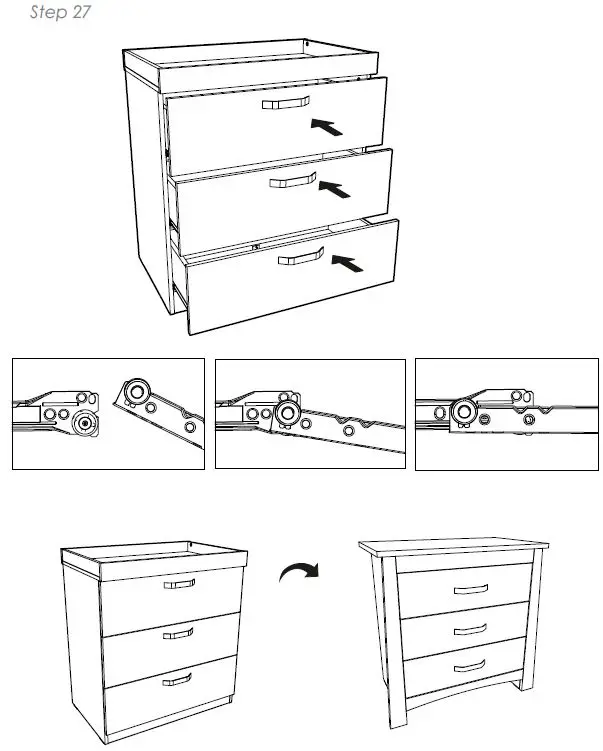 Step 27