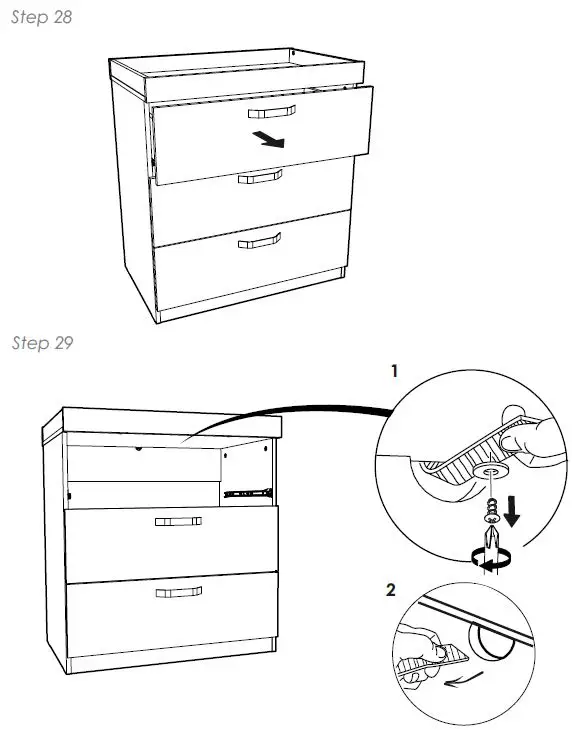 Step 28

Step 29

1

2