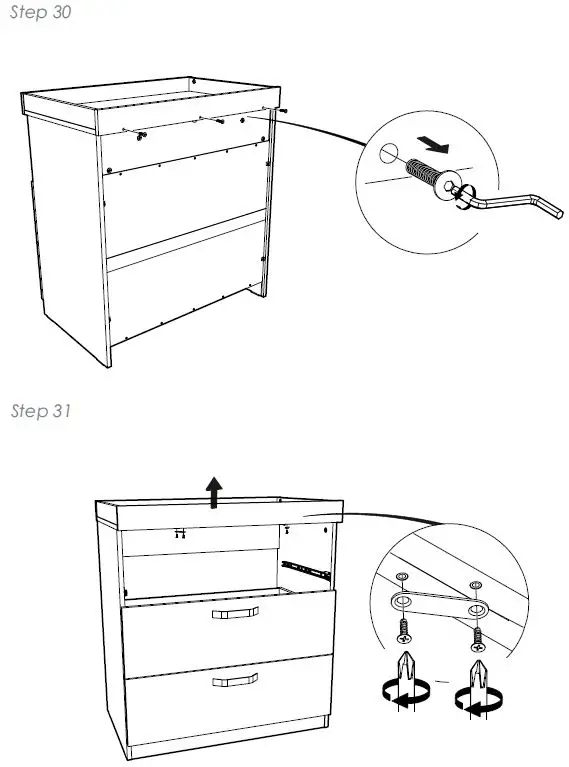 Step 30

Step 31