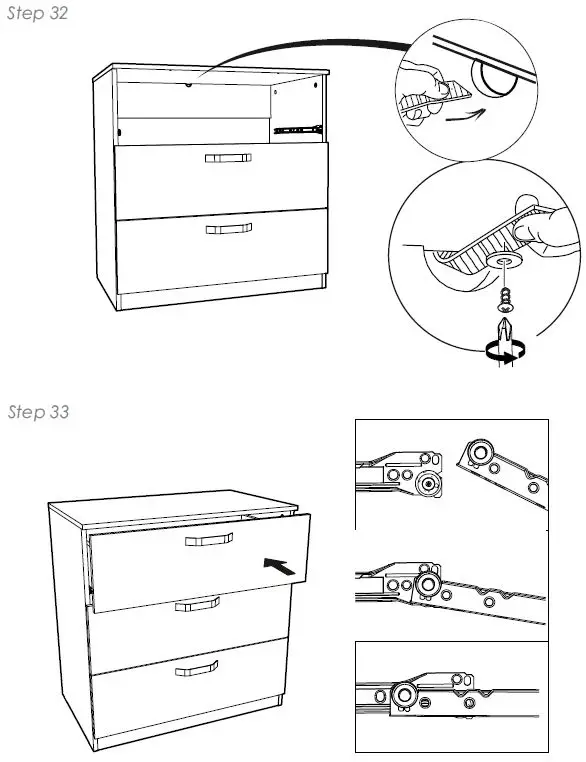 Step 32

Step 33