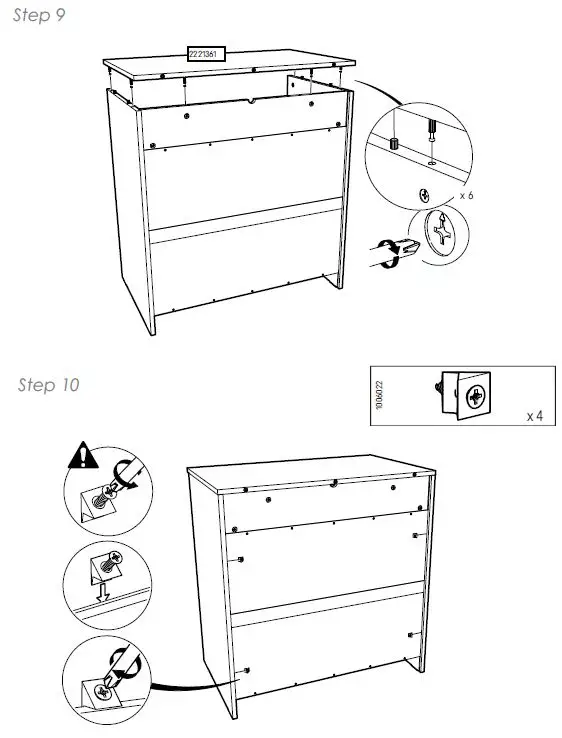 Step 9

2221361

x 6

Step 10

1006022

x 4