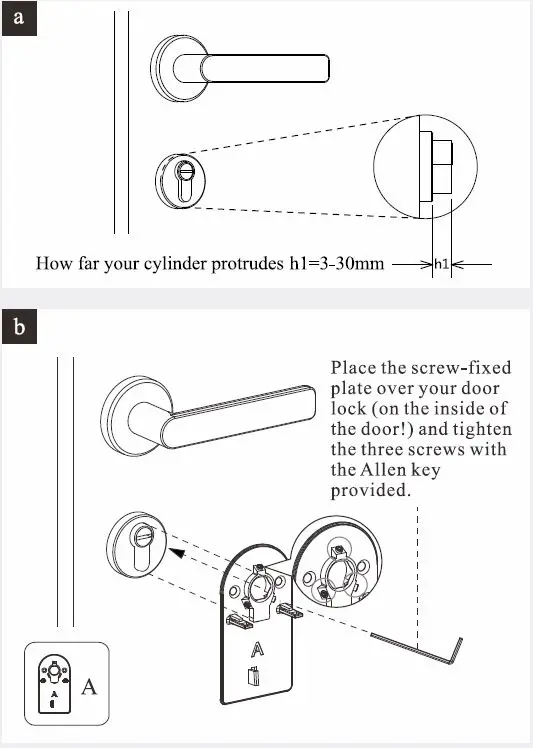 a

How far your cylinder protrudes h1=3-30mm

h1

b

Place the screw-fixed plate over your door lock (on the inside of the door!) and tighten the three screws with the Allen key provided.

A

A

A