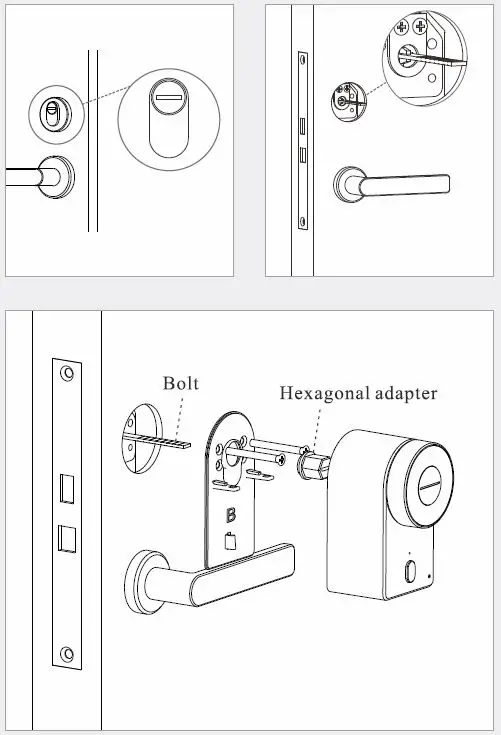 Bolt

Hexagonal adapter

B