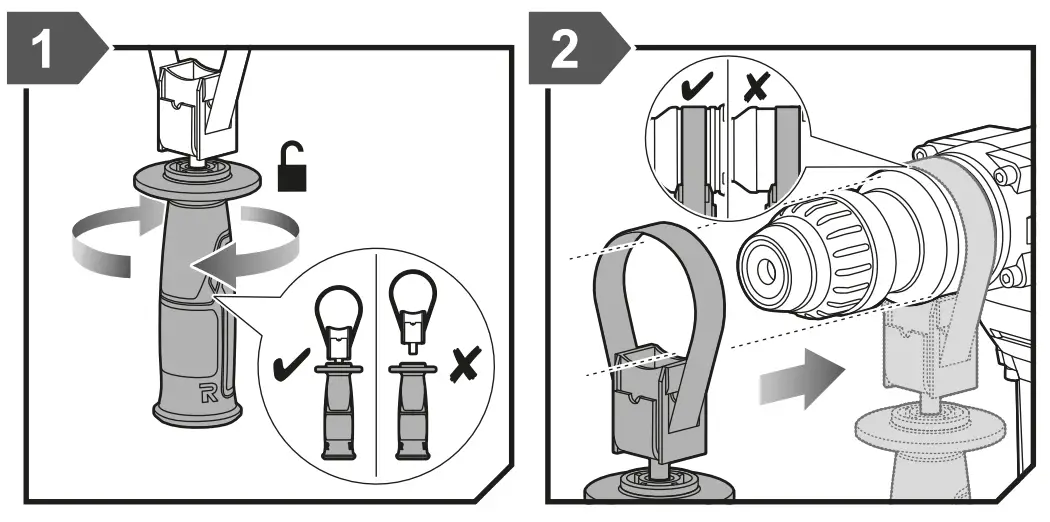 1

R

2