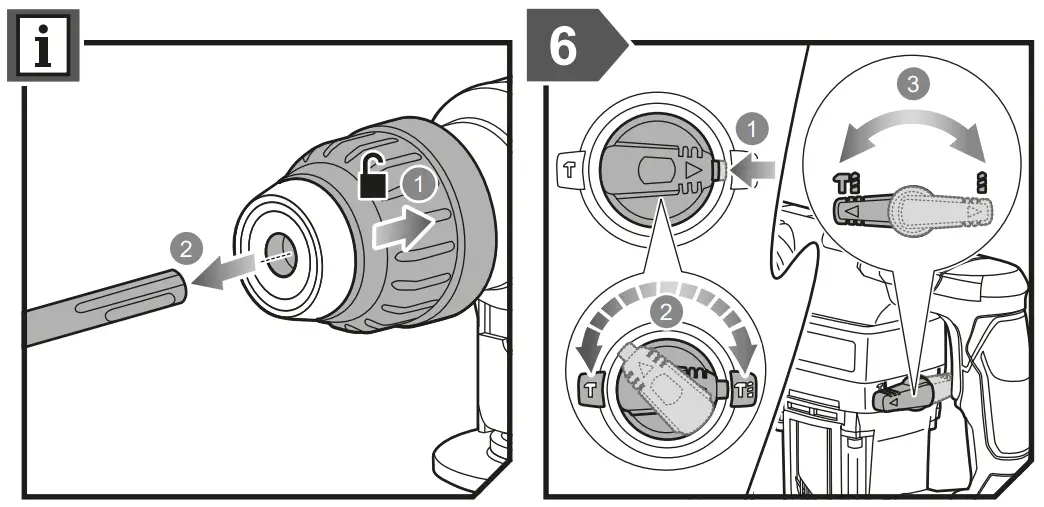 i

1

2

6

1

2

3