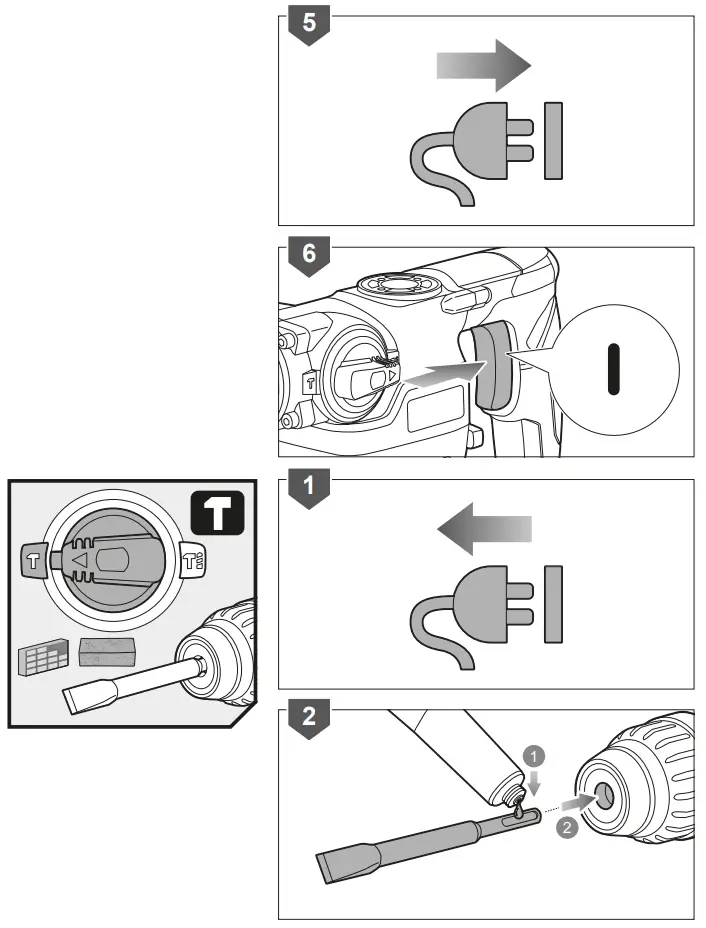 5

6

1

2

1

2