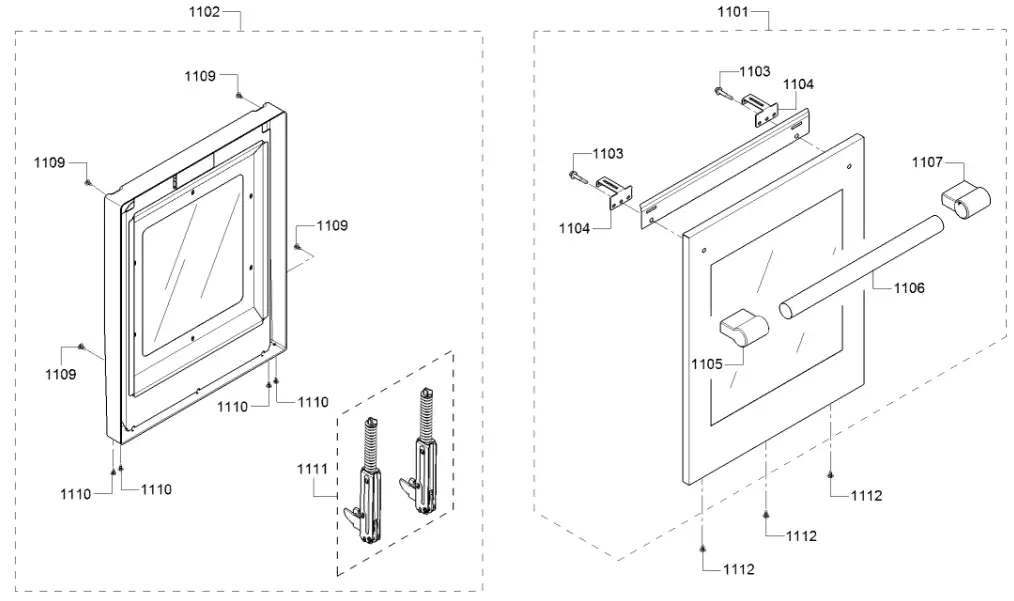 1102

1109

1109

1109

1109

1110

1110

1110

1110

1111

1101

1103

1104

1103

1104

1107

1106

1105

1112

1112

1112