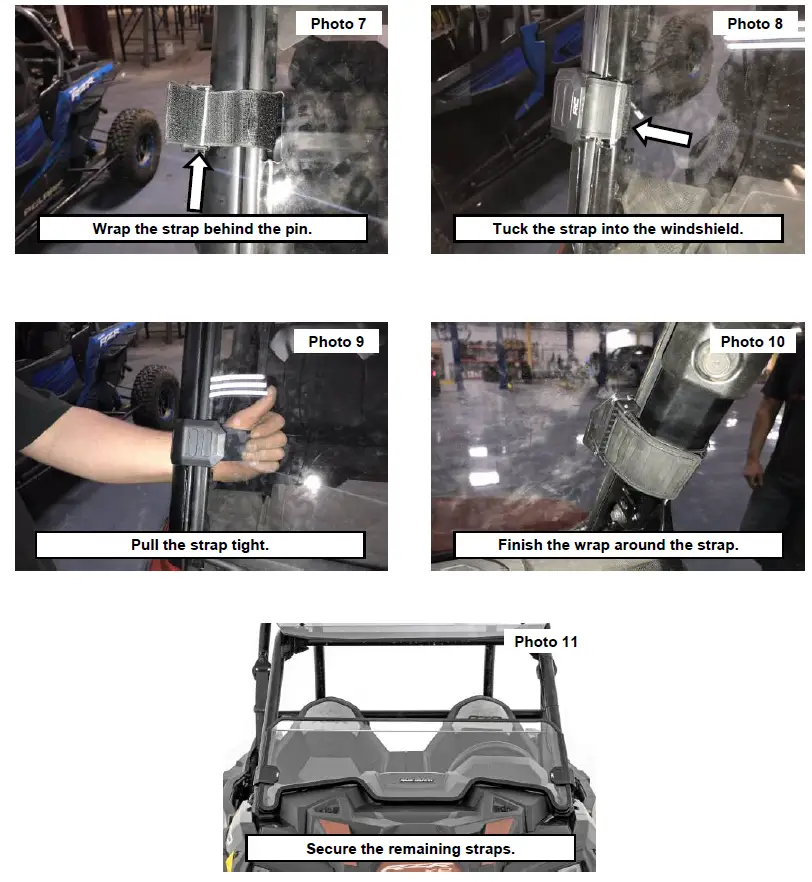 Photo 7

Wrap the strap behind the pin.

Photo 8

Tuck the strap into the windshield.

Photo 9

Pull the strap tight.

Photo 10

Finish the wrap around the strap.

Photo 11

Secure the remaining straps.