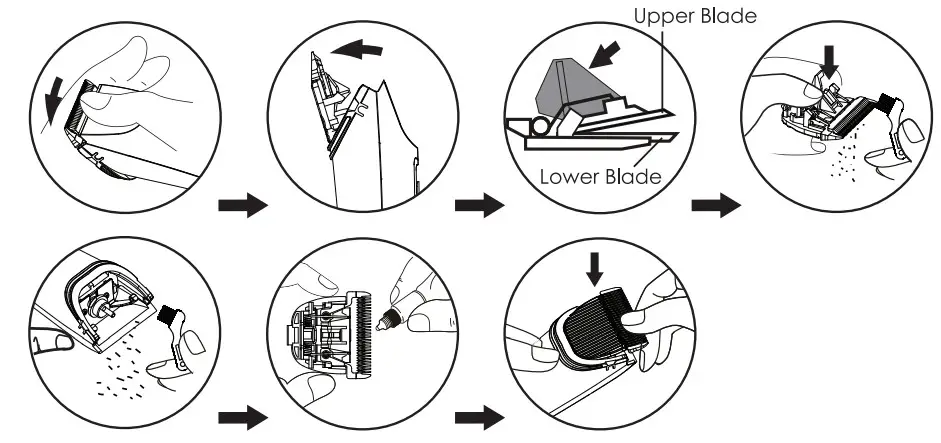 Upper Blade
Lower Blade