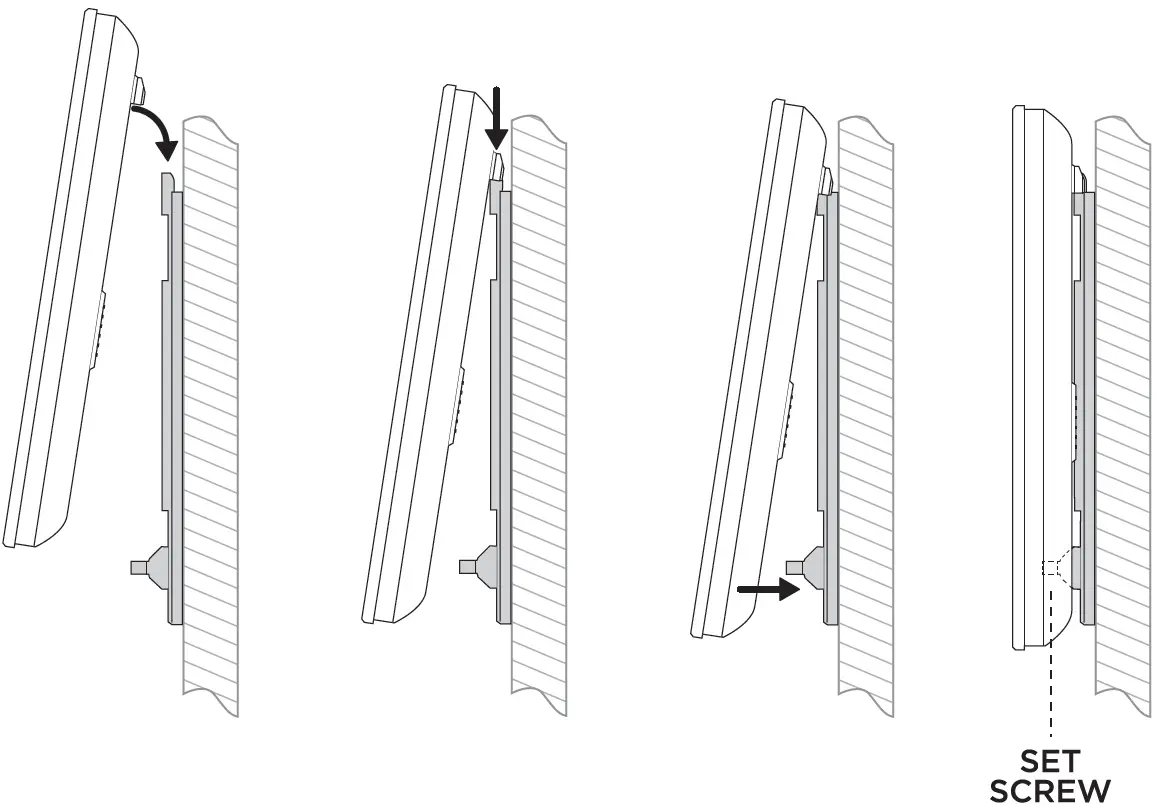 SET SCREW