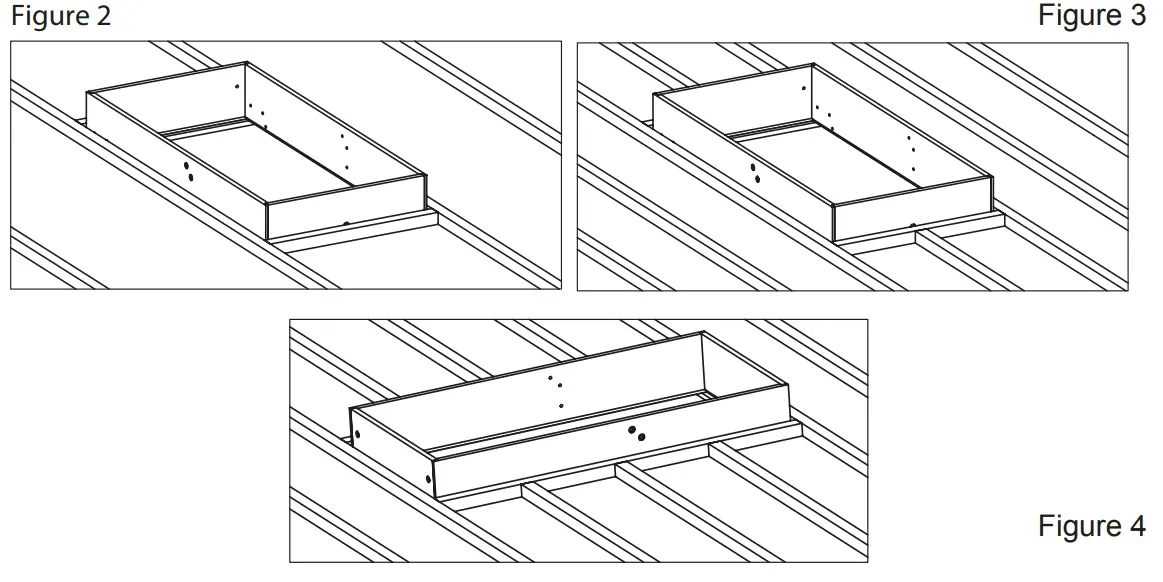 Figure 2

Figure 3

Figure 4