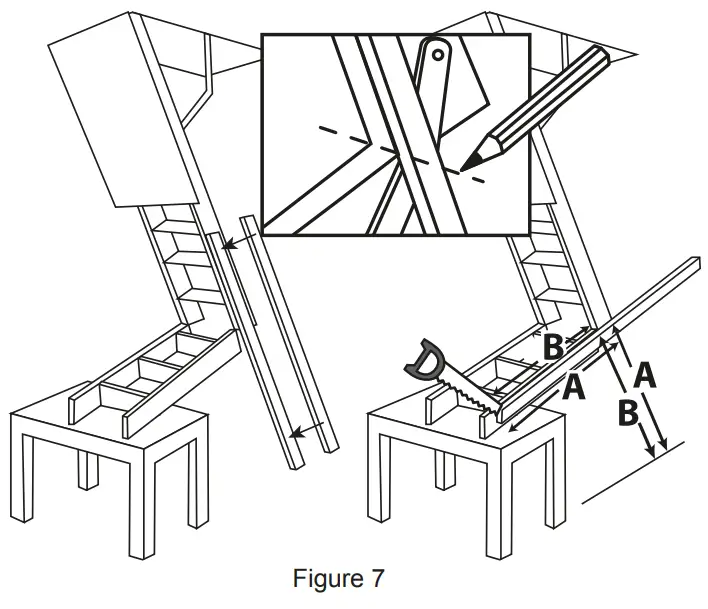 B
A
A
B

Figure 7