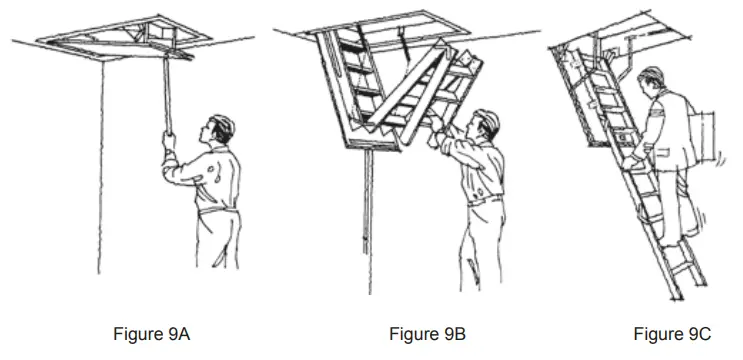 Figure 9A

Figure 9B

Figure 9C