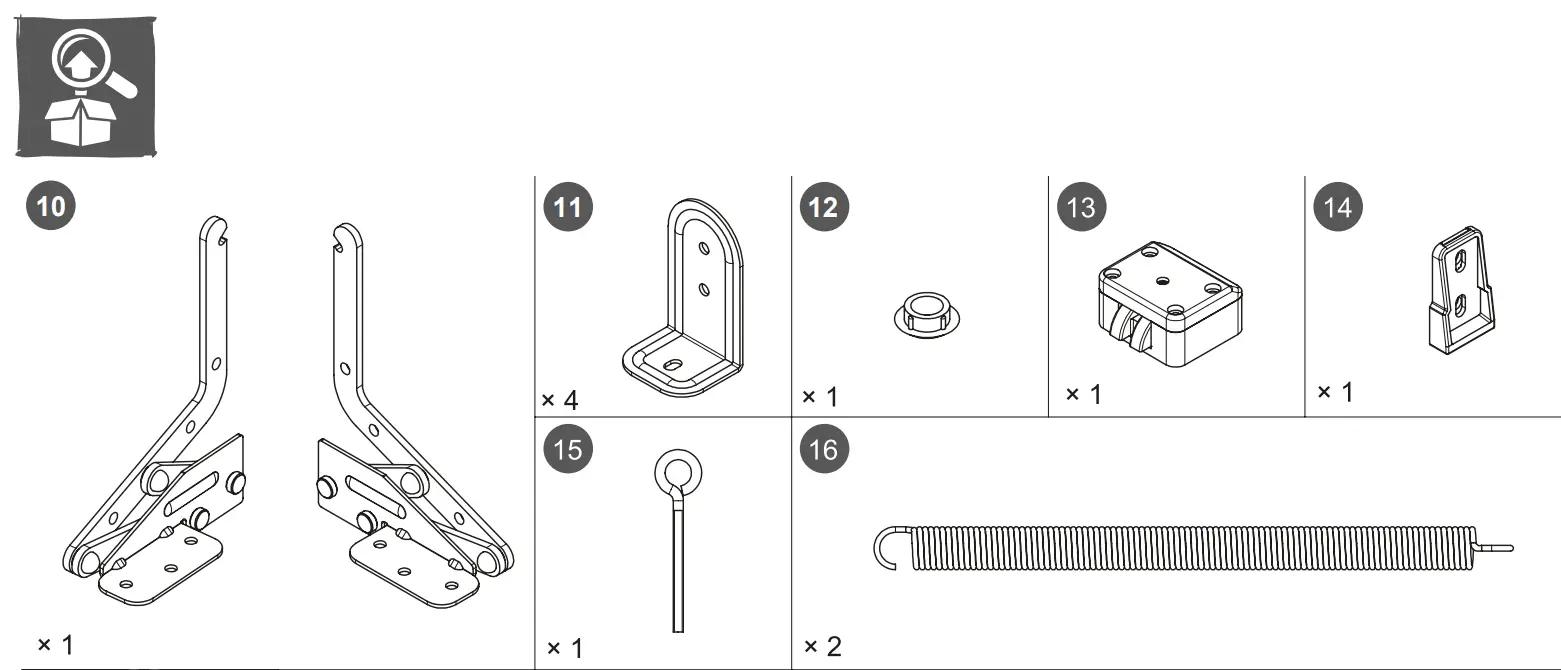 10

× 1

11

× 4

12

× 1

13

× 1

14

× 1

15

× 1

16

× 2