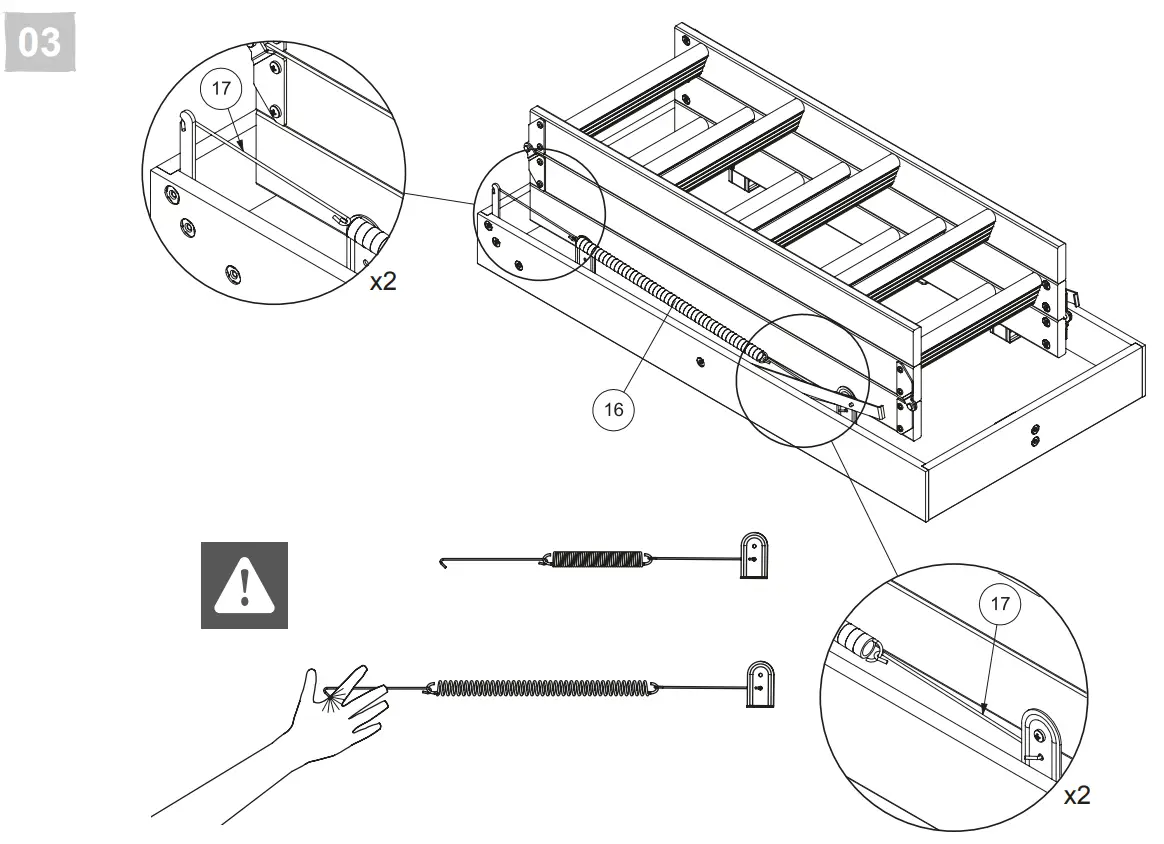 03

17

x2

16

17

x2