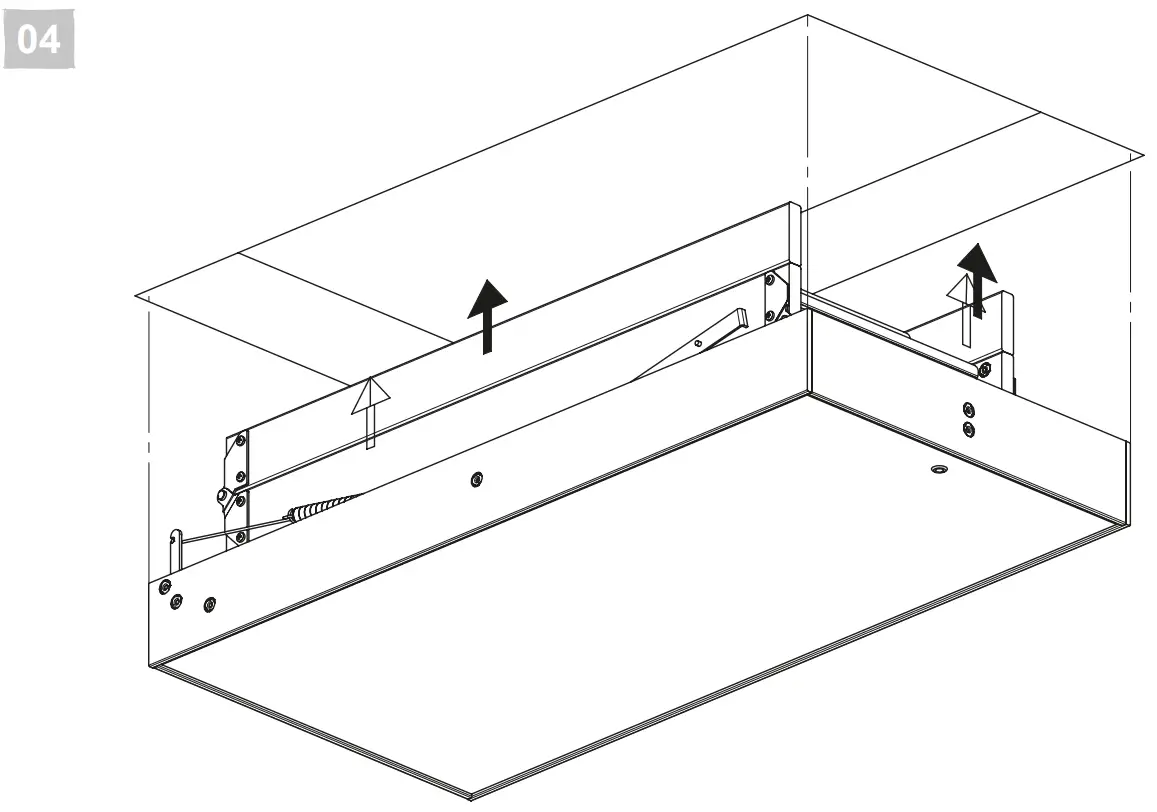 04