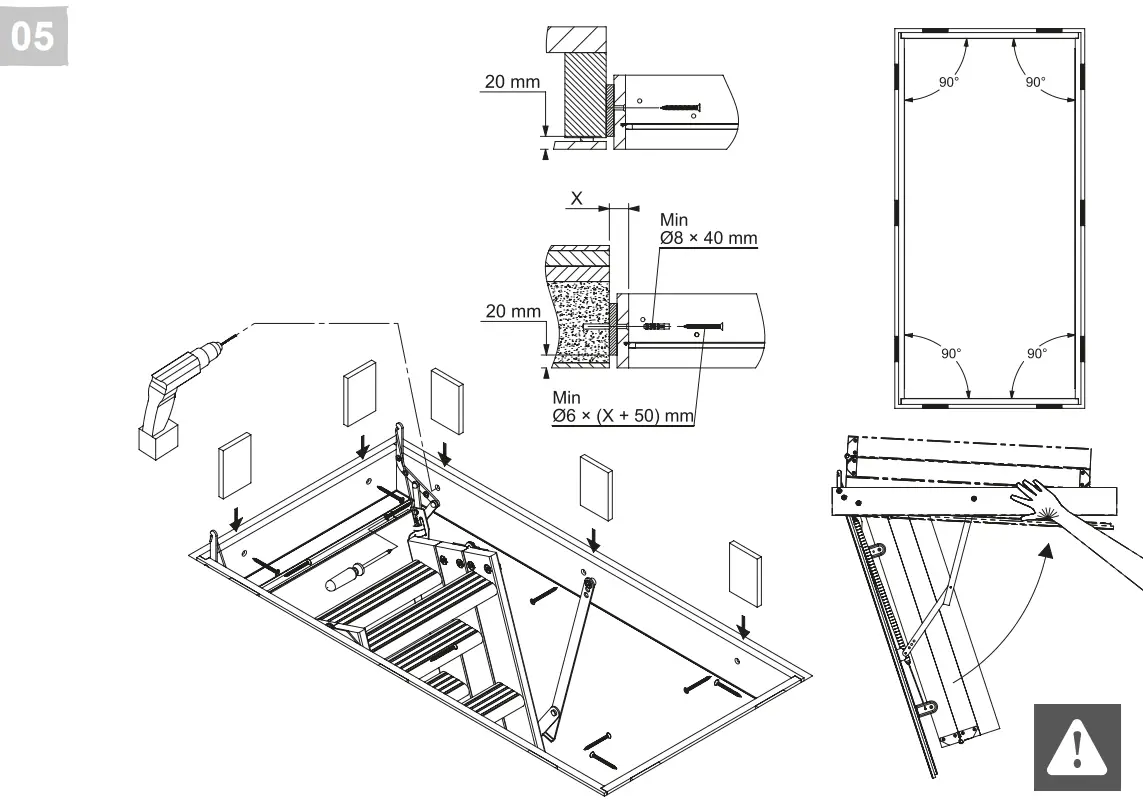 05

20 mm

X

Min
Ø8 × 40 mm

20 mm

Min
Ø6 × (X + 50) mm

90°
90°
90°
90°