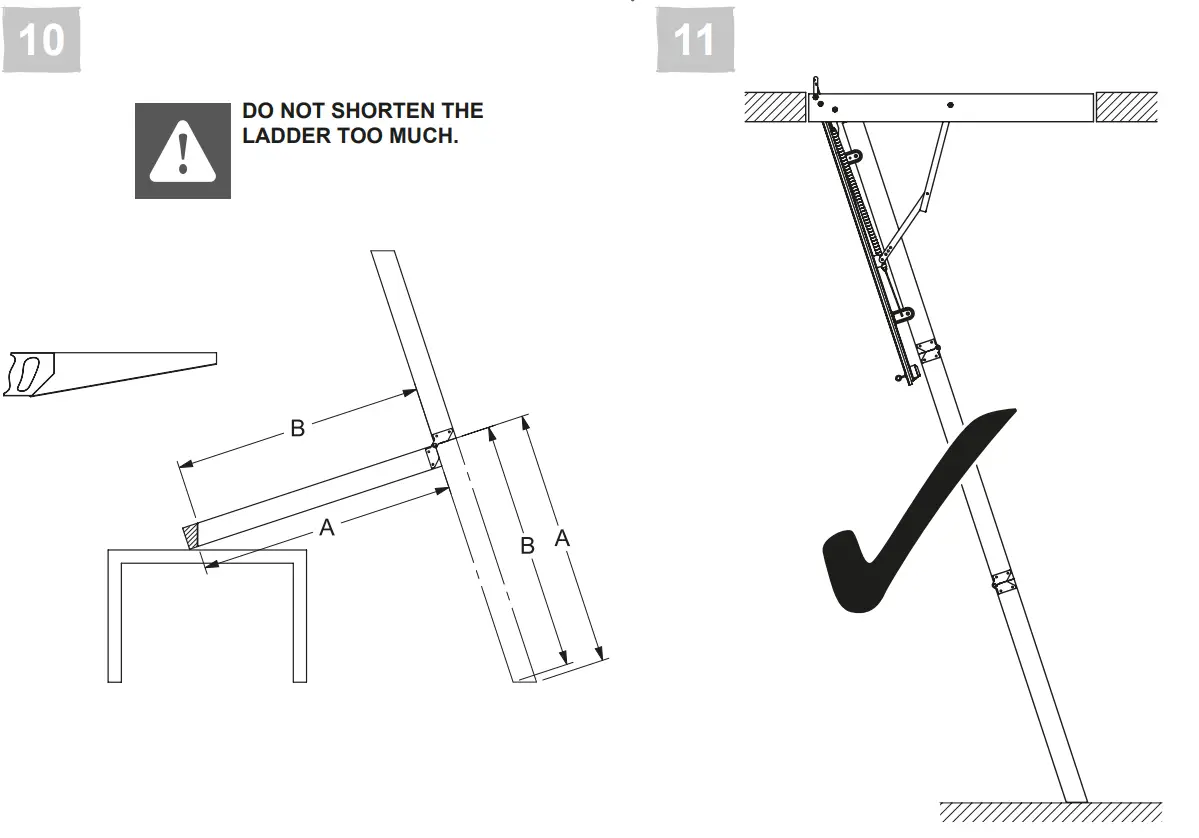 10

DO NOT SHORTEN THE LADDER TOO MUCH.

B

A

B A

11