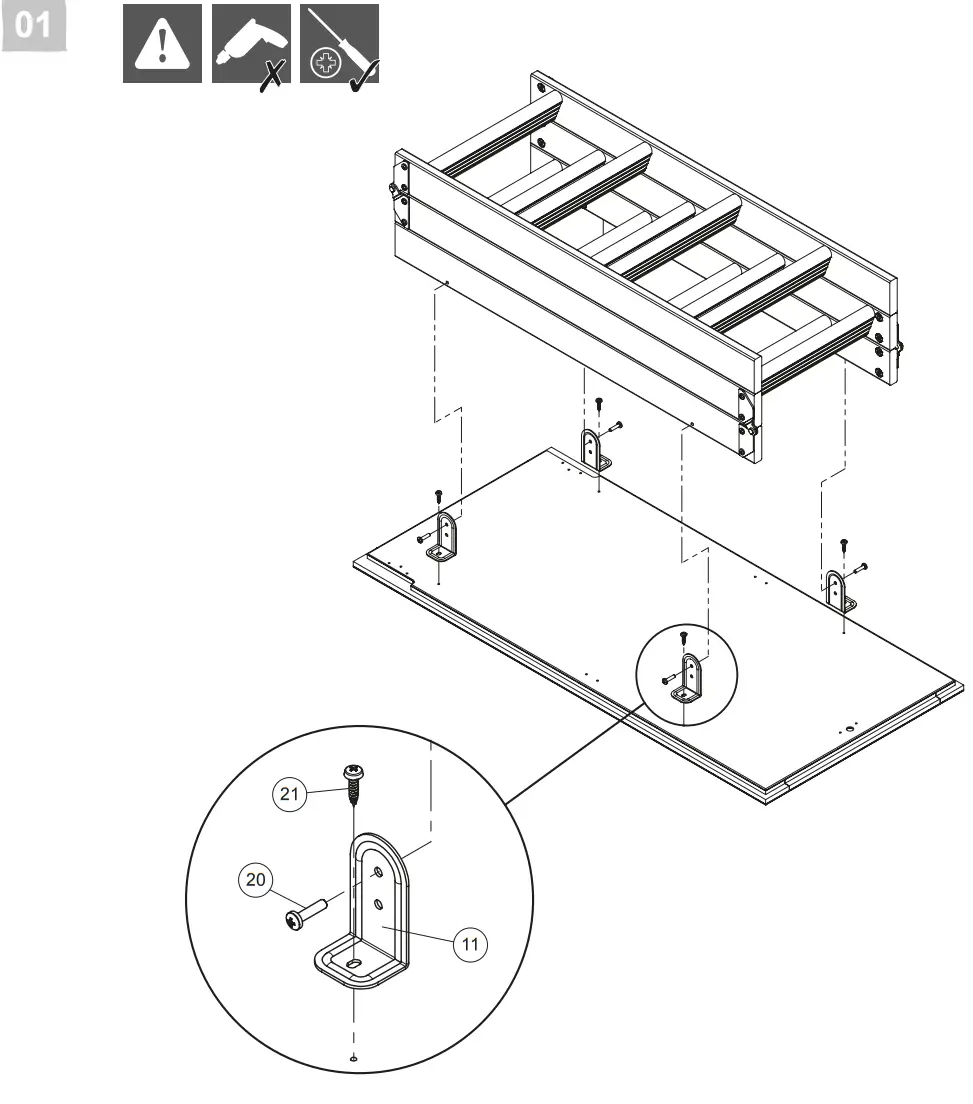 01

21

20

11