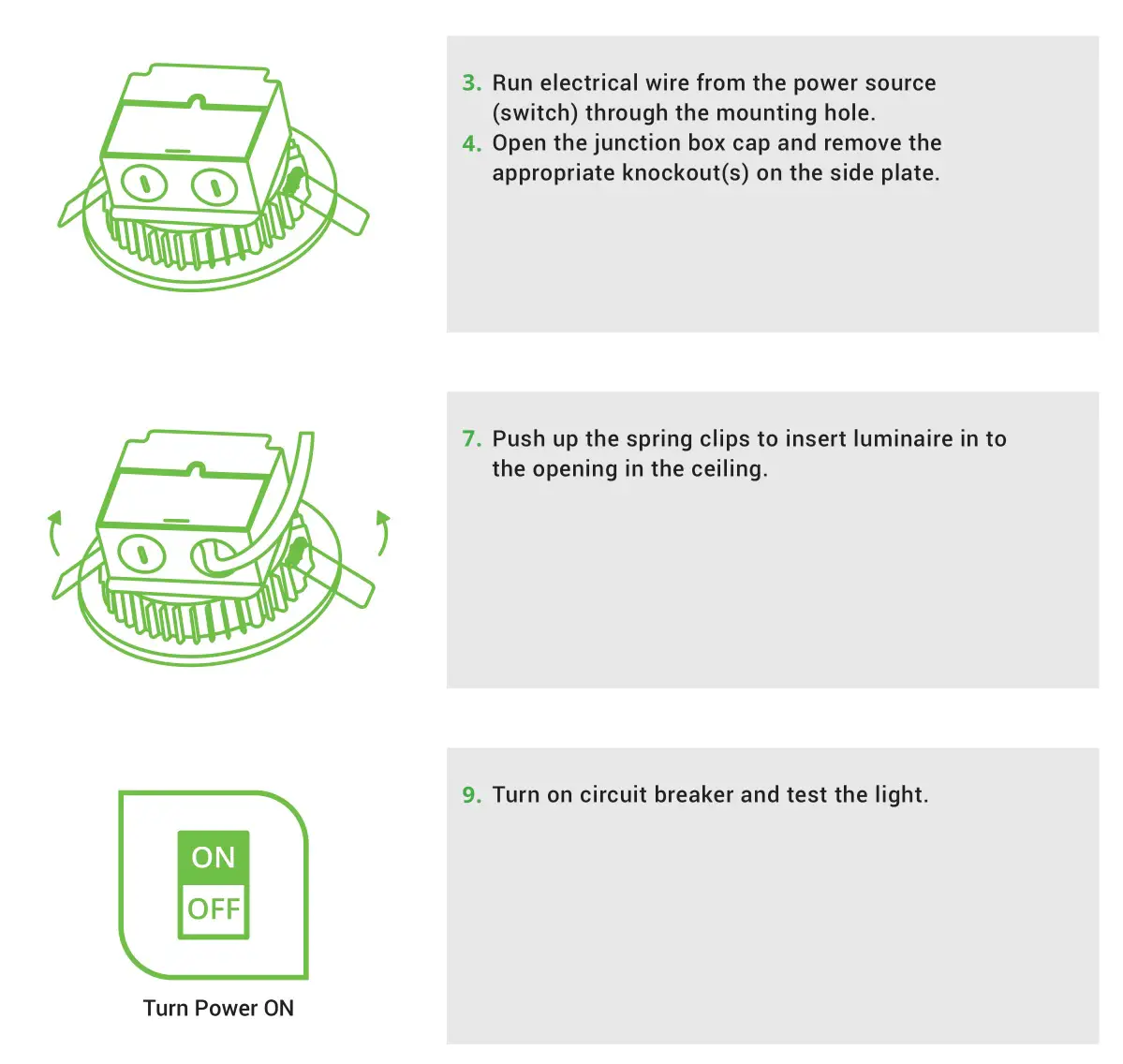 3. Run electrical wire from the power source (switch) through the mounting hole.
4. Open the junction box cap and remove the appropriate knockout(s) on the side plate.

7. Push up the spring clips to insert luminaire in to the opening in the ceiling.

ON
OFF
Turn Power ON

9. Turn on circuit breaker and test the light.