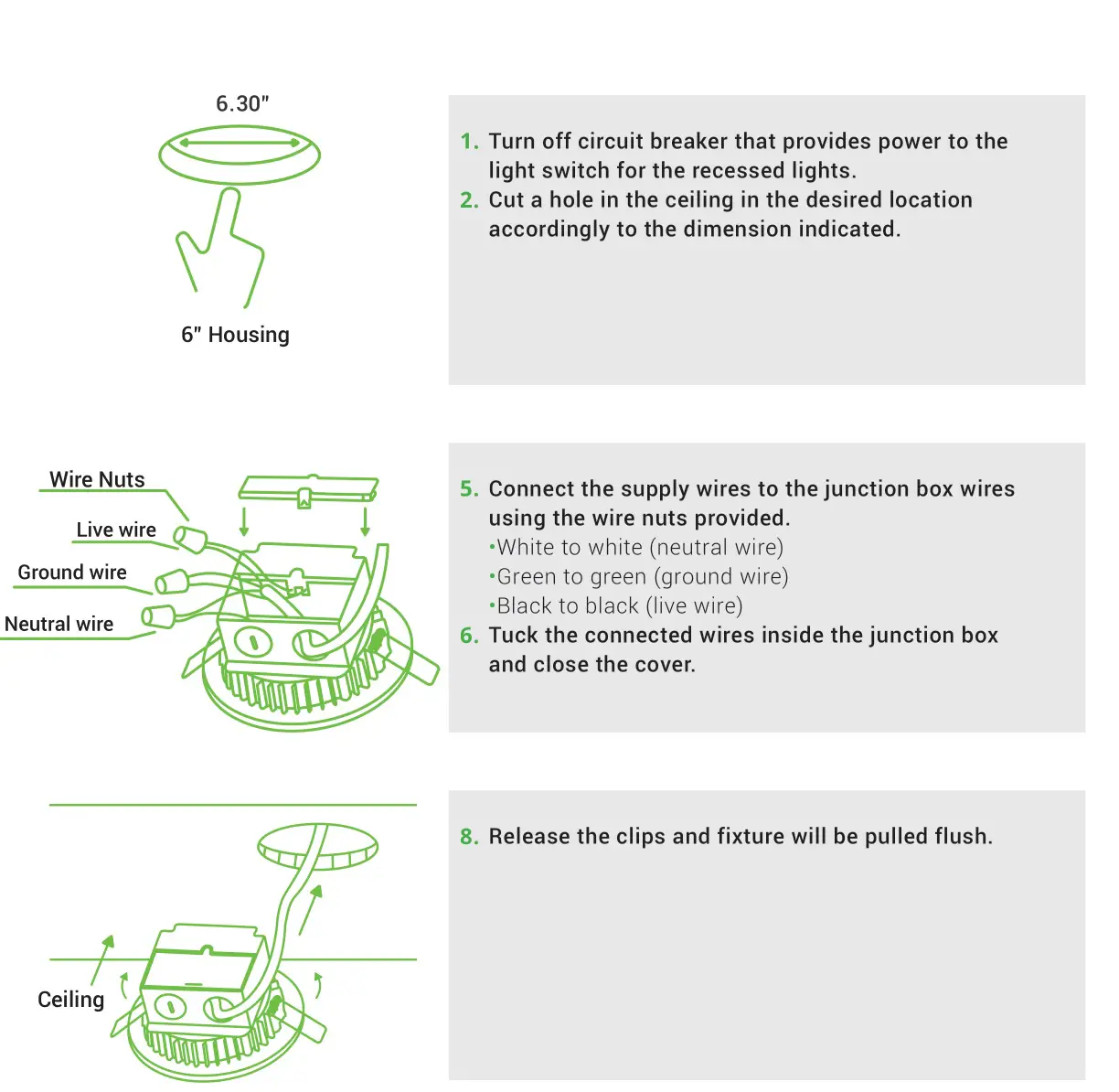 6.30"

6" Housing

1. Turn off circuit breaker that provides power to the light switch for the recessed lights.
2. Cut a hole in the ceiling in the desired location accordingly to the dimension indicated.

Wire Nuts

Live wire

Ground wire

Neutral wire

5. Connect the supply wires to the junction box wires using the wire nuts provided.
•White to white (neutral wire)
•Green to green (ground wire)
•Black to black (live wire)
6. Tuck the connected wires inside the junction box and close the cover.

Ceiling

8. Release the clips and fixture will be pulled flush.