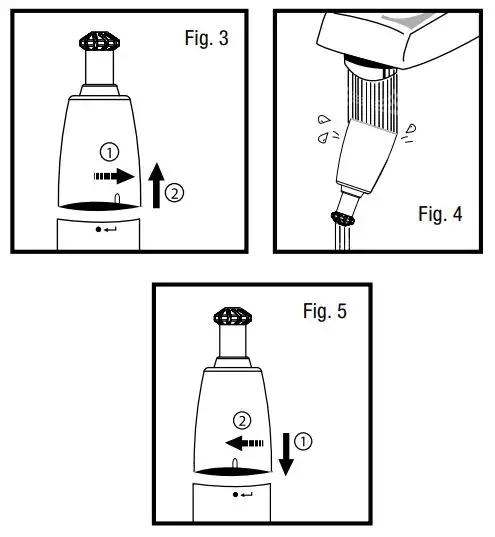 Fig. 3

①

②

Fig. 4

Fig. 5

②

①