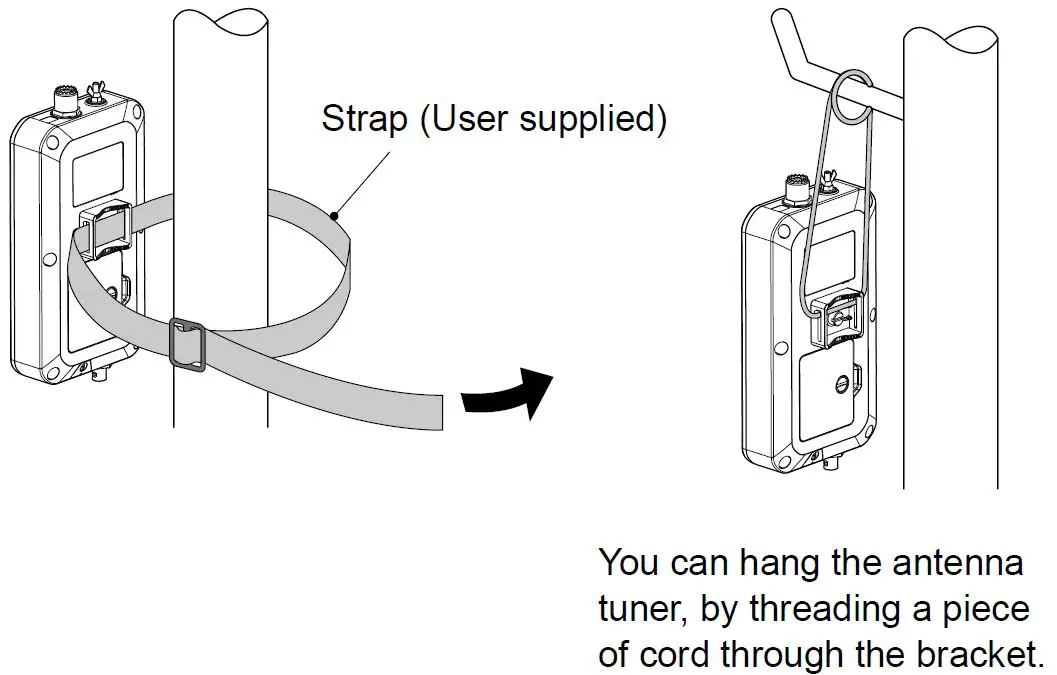 Strap (User supplied)

You can hang the antenna tuner, by threading a piece of cord through the bracket.