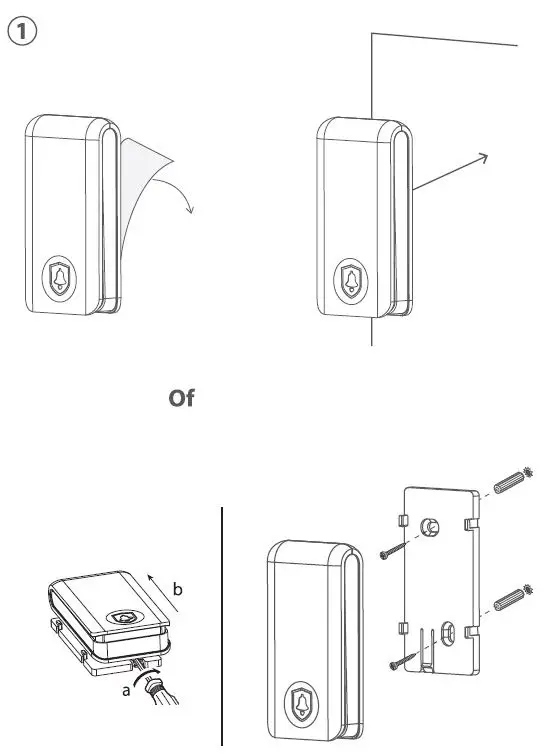 1

Of

b

a