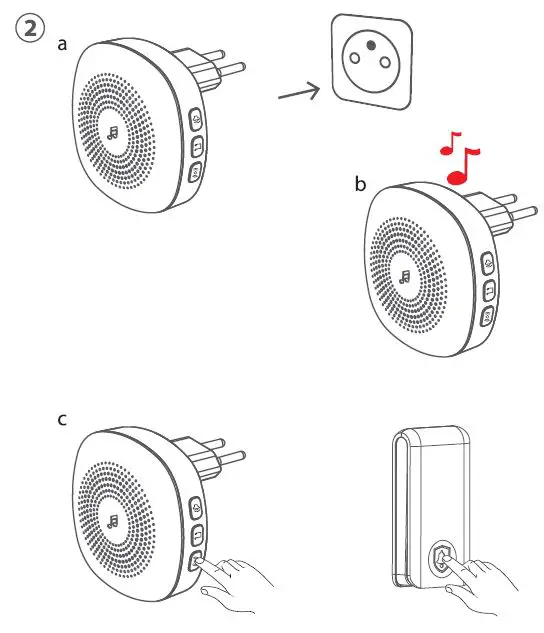 2
a
b
c