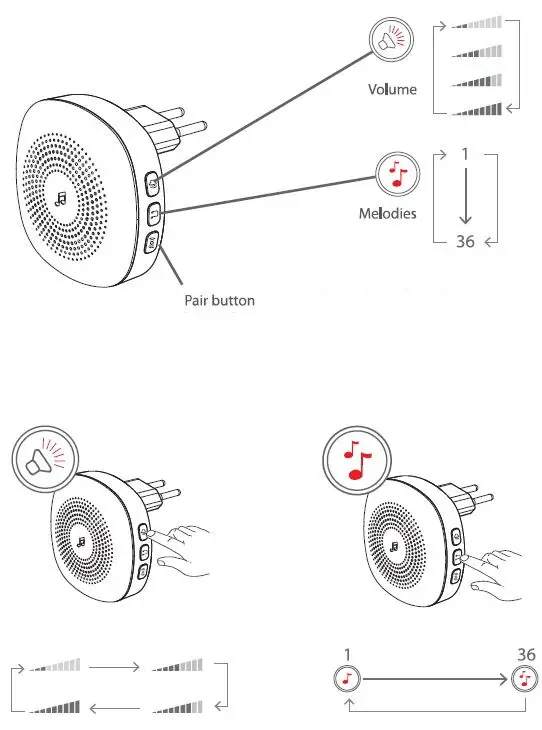 Volume

1

36

Melodies

Pair button

1

36