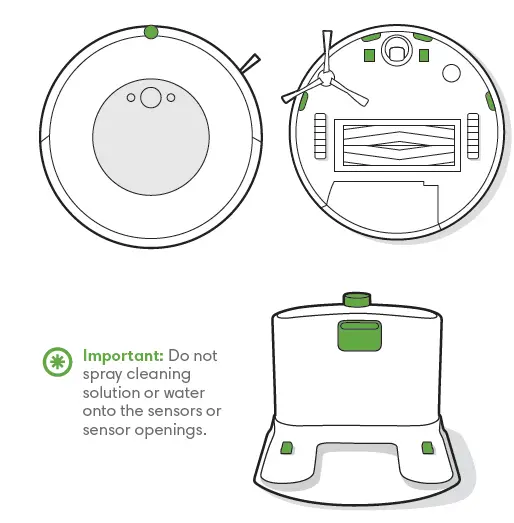 Important: Do not spray cleaning solution or water onto the sensors or sensor openings.