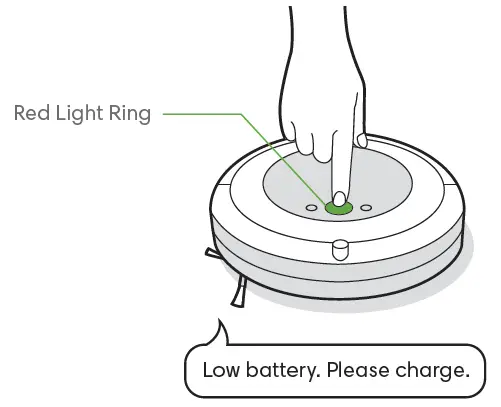 Red Light Ring

Low battery. Please charge.