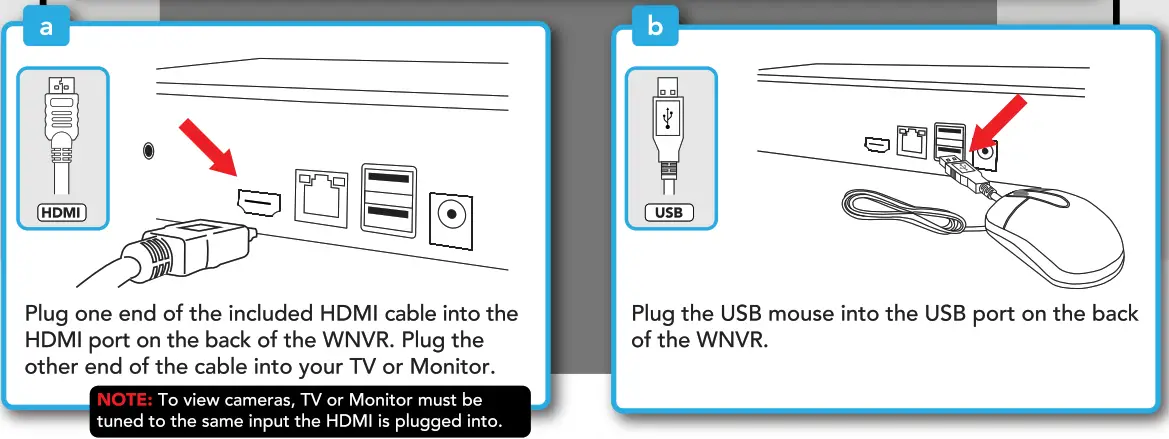 a

HDMI

Plug one end of the included HDMI cable into the HDMI port on the back of the WNVR. Plug the other end of the cable into your TV or Monitor.

NOTE: To view cameras, TV or Monitor must be tuned to the same input the HDMI is plugged into.

b

USB

Plug the USB mouse into the USB port on the back of the WNVR.