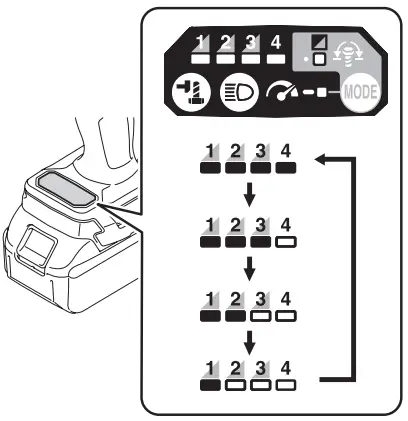 1 2 3 4

MODE

1 2 3 4

1 2 3 4

1 2 3 4

1 2 3 4