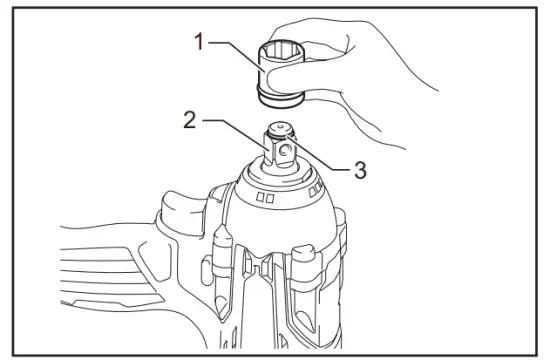 1
2
3