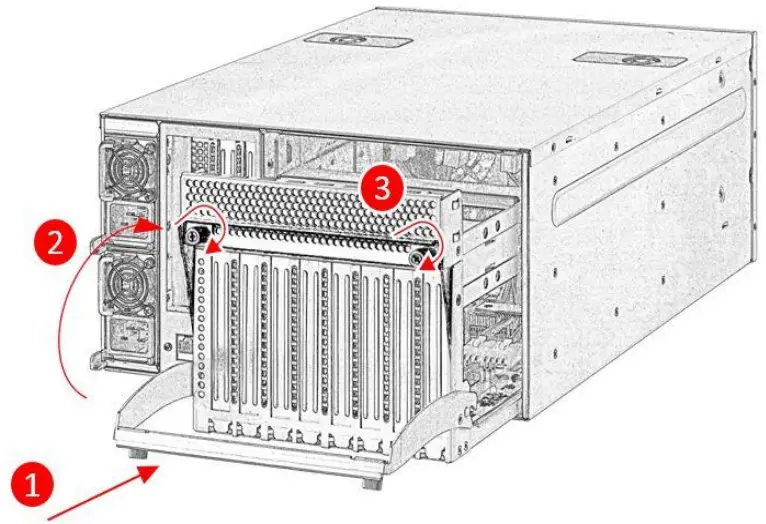 3

2

1