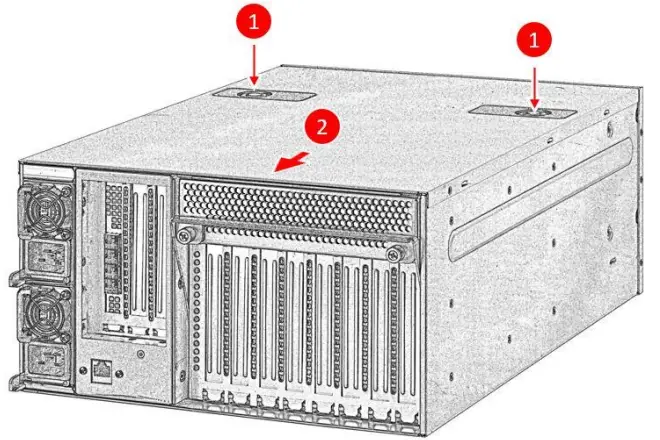 1

1

2