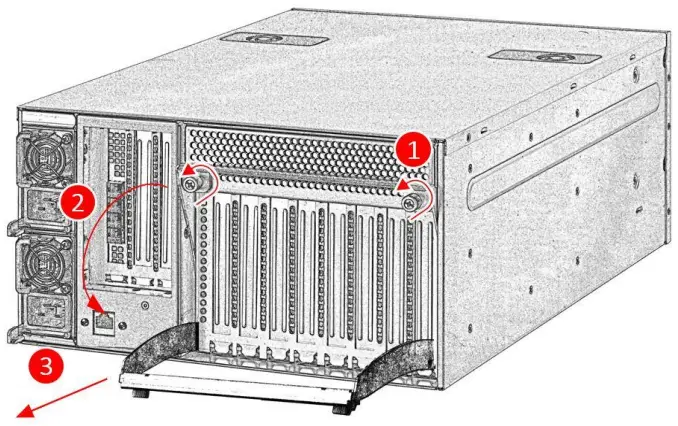 1
2
3